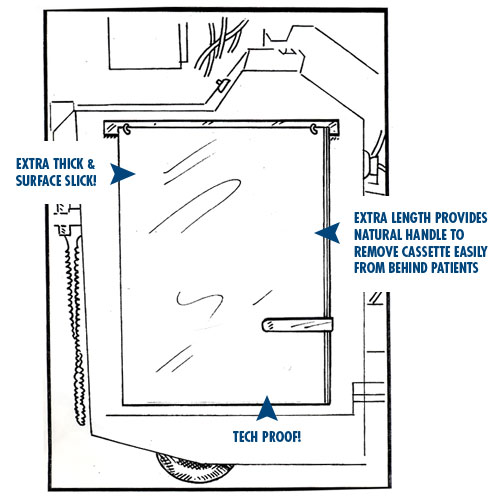 EXTRA THICK &
SURFACE SLICK!

EXTRA LENGTH PROVIDES NATURAL HANDLE TO REMOVE CASSETTE EASILY FROM BEHIND PATIENTS

TECH PROOF!